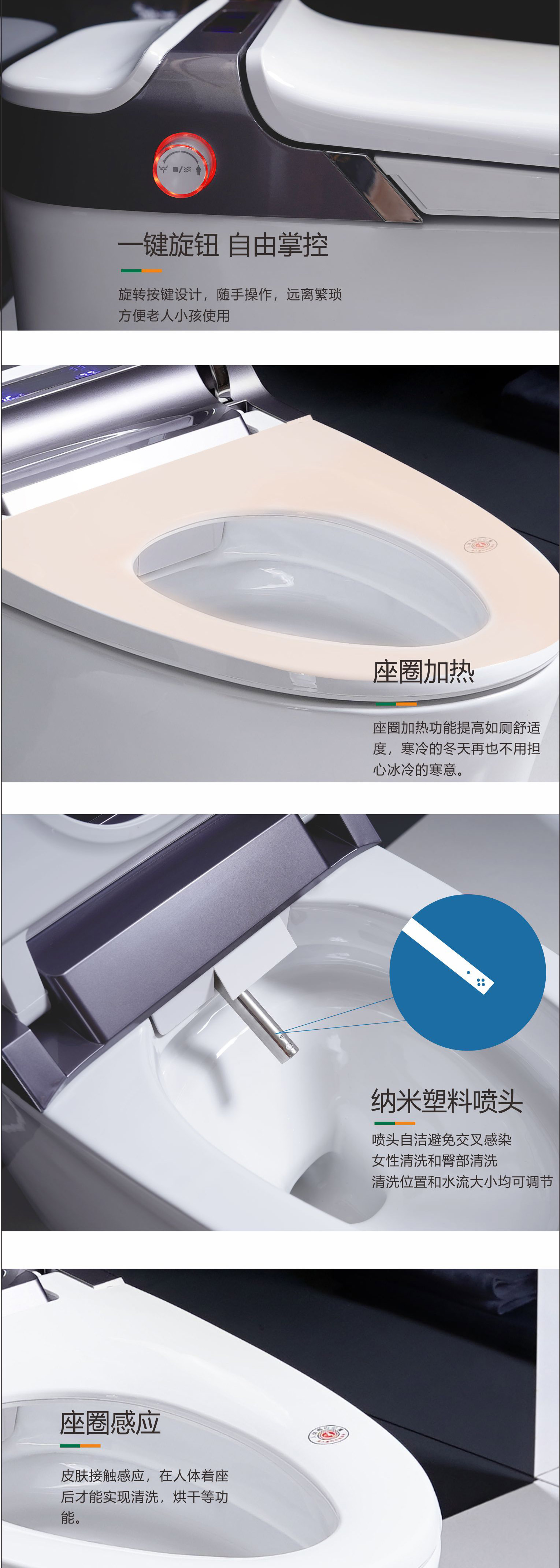 一键旋钮 自由掌控

旋转按键设计，随手操作，远离繁琐
方便老人小孩使用

座圈加热

座圈加热功能提高如厕舒适度，寒冷的冬天再也不用担心冰冷的寒意。

纳米塑料喷头

喷头自洁避免交叉感染
女性清洗和臀部清洗
清洗位置和水流大小均可调节

座圈感应

皮肤接触感应，在人体着座后才能实现清洗，烘干等功能。